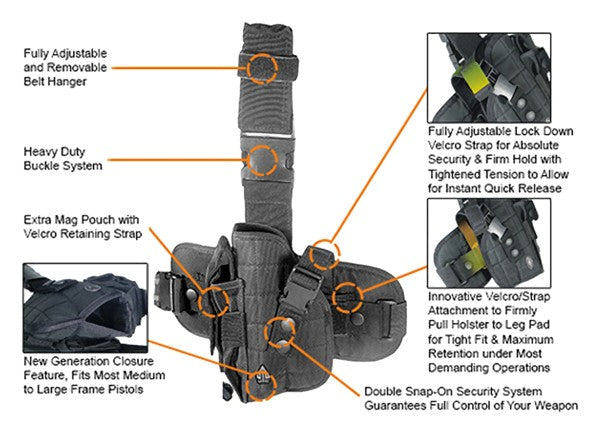 Fully Adjustable and Removable Belt Hanger

Heavy Duty Buckle System

Extra Mag Pouch with Velcro Retaining Strap

New Generation Closure Feature, Fits Most Medium to Large Frame Pistols

Fully Adjustable Lock Down Velcro Strap for Absolute Security & Firm Hold with Tightened Tension to Allow for Instant Quick Release

Innovative Velcro/Strap Attachment to Firmly Pull Holster to Leg Pad for Tight Fit & Maximum Retention under Most Demanding Operations

Double Snap-On Security System Guarantees Full Control of Your Weapon